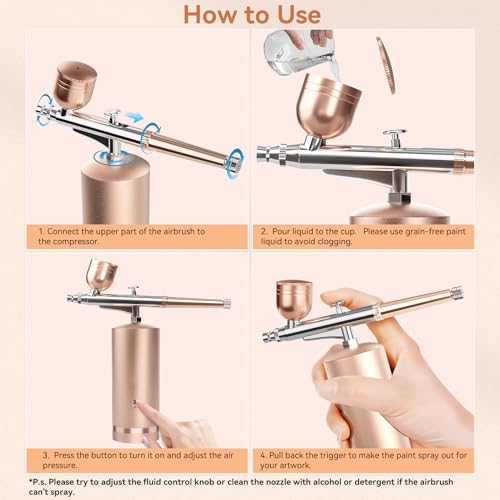 How to Use

1. Connect the upper part of the airbrush to the compressor.

2. Pour liquid to the cup. Please use grain-free paint liquid to avoid clogging.

3. Press the button to turn it on and adjust the air pressure.

4. Pull back the trigger to make the paint spray out for your artwork.

*P.s. Please try to adjust the fluid control knob or clean the nozzle with alcohol or detergent if the airbrush can't spray.