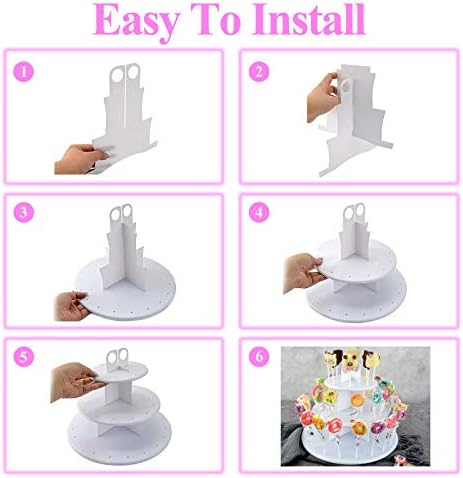 Easy To Install

1

2

3

4

5

6