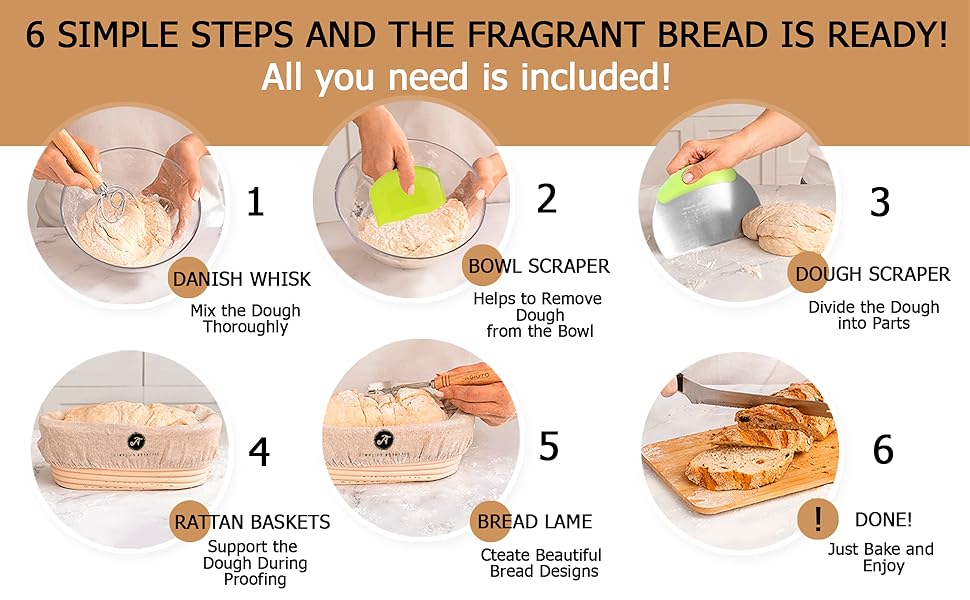 6 SIMPLE STEPS AND THE FRAGRANT BREAD IS READY!
All you need is included!

1
DANISH WHISK
Mix the Dough Thoroughly

2
BOWL SCRAPER
Helps to Remove Dough from the Bowl

3
DOUGH SCRAPER
Divide the Dough into Parts

4
RATTAN BASKETS
Support the Dough During Proofing

5
BREAD LAME
Cteate Beautiful Bread Designs

6
!
DONE!
Just Bake and Enjoy