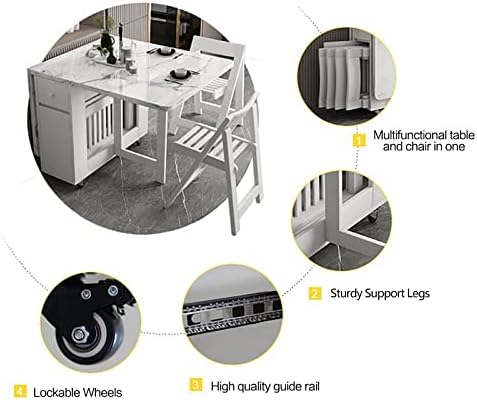 1 Multifunctional table and chair in one

2 Sturdy Support Legs

3 High quality guide rail

4 Lockable Wheels