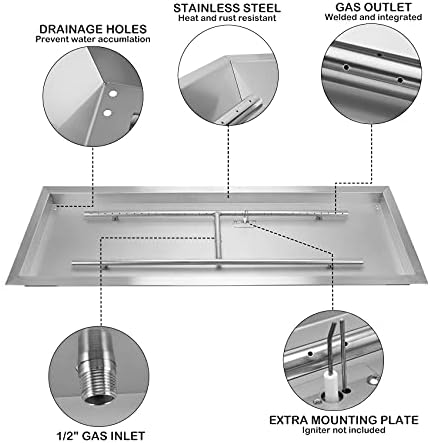 DRAINAGE HOLES
Prevent water accumlation

STAINLESS STEEL
Heat and rust resistant

GAS OUTLET
Welded and integrated

1/2" GAS INLET

EXTRA MOUNTING PLATE
Igniter not included