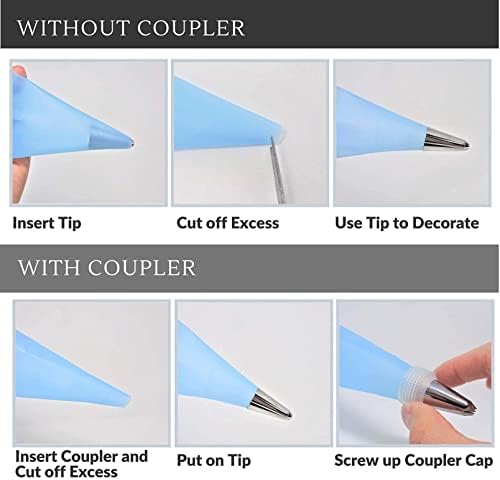 WITHOUT COUPLER

Insert Tip

Cut off Excess

Use Tip to Decorate

WITH COUPLER

Insert Coupler and Cut off Excess

Put on Tip

Screw up Coupler Cap