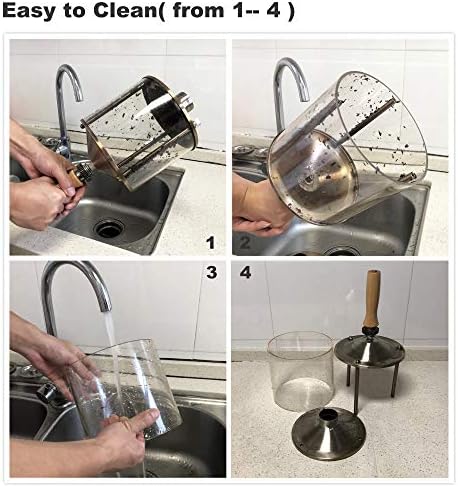 Easy to Clean( from 1-- 4 )

1

2

3

4