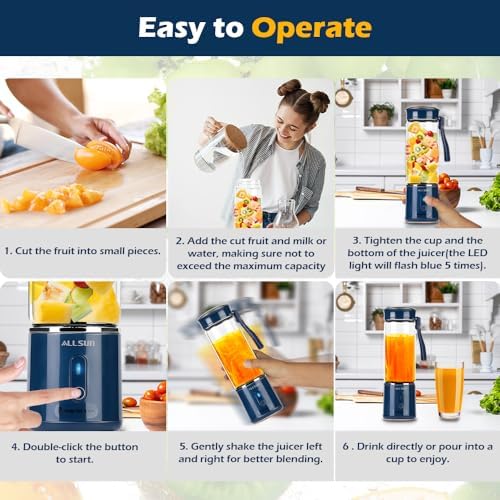 Easy to Operate

1. Cut the fruit into small pieces.

2. Add the cut fruit and milk or water, making sure not to exceed the maximum capacity

3. Tighten the cup and the bottom of the juicer(the LED light will flash blue 5 times).

ALLSUN

4. Double-click the button to start.

5. Gently shake the juicer left and right for better blending.

6 . Drink directly or pour into a cup to enjoy.