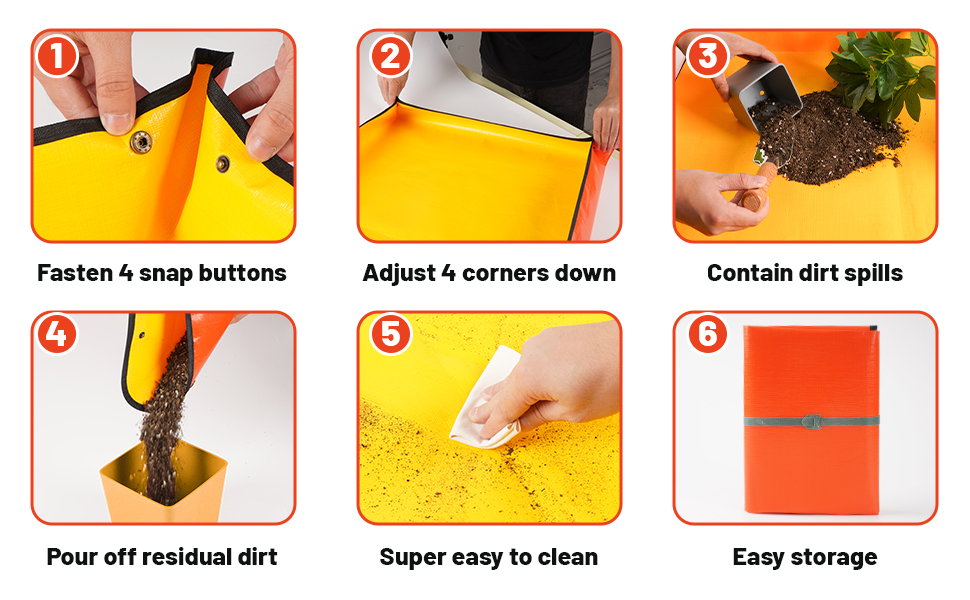 1
Fasten 4 snap buttons

2
Adjust 4 corners down

3
Contain dirt spills

4
Pour off residual dirt

5
Super easy to clean

6
Easy storage