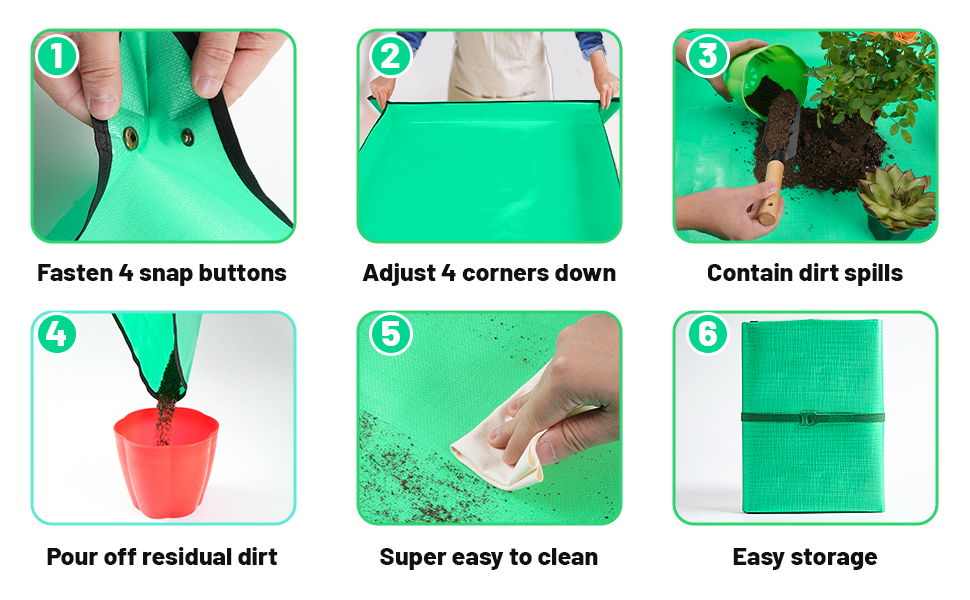 1
Fasten 4 snap buttons

2
Adjust 4 corners down

3
Contain dirt spills

4
Pour off residual dirt

5
Super easy to clean

6
Easy storage