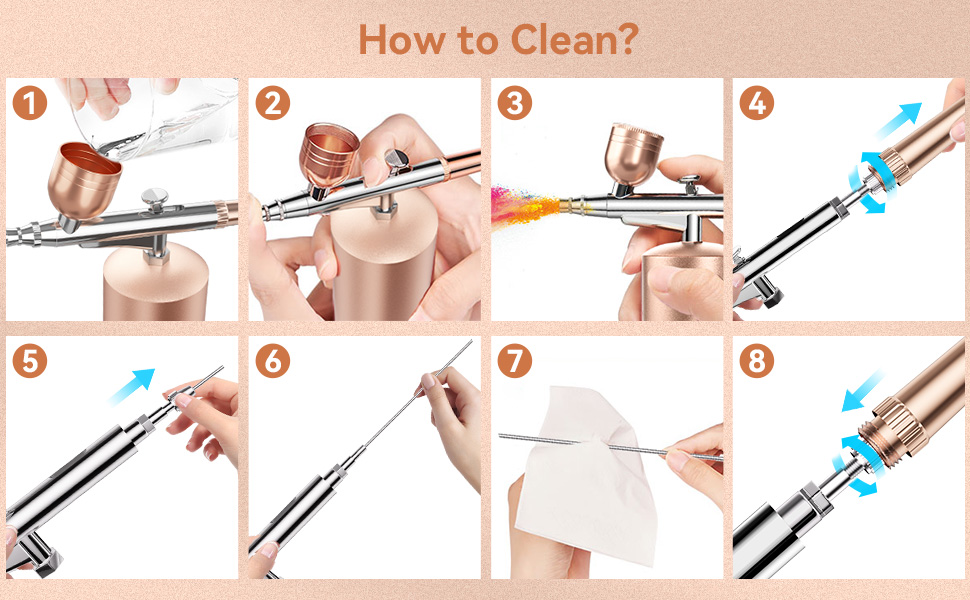 How to Clean?

1

2

3

4

5

6

7

8