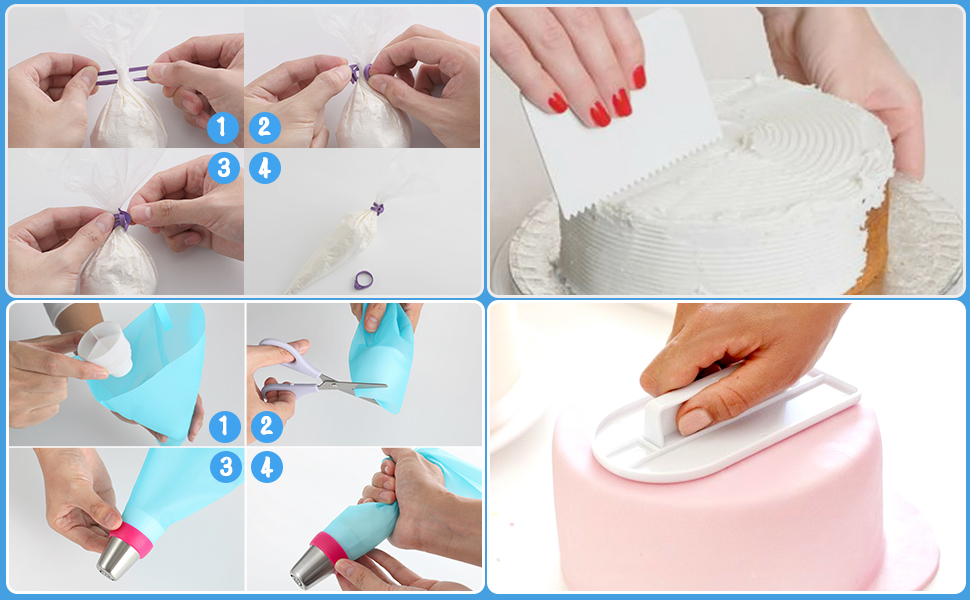 1
2
3
4
1
2
3
4