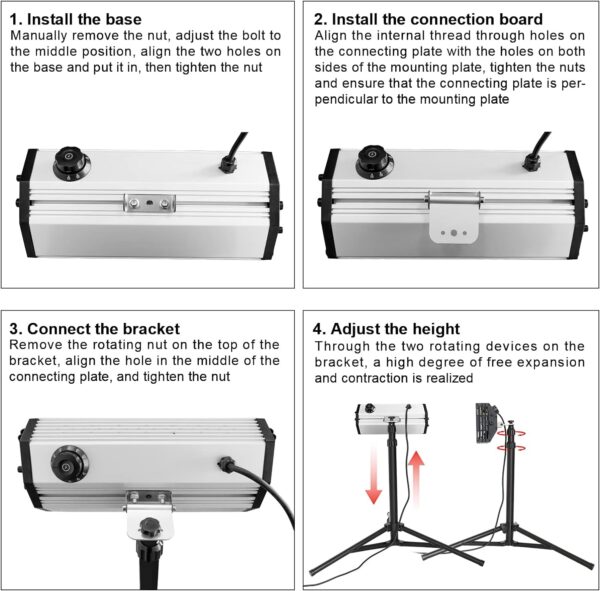 1. Install the base
Manually remove the nut, adjust the bolt to the middle position, align the two holes on the base and put it in, then tighten the nut

2. Install the connection board
Align the internal thread through holes on the connecting plate with the holes on both sides of the mounting plate, tighten the nuts and ensure that the connecting plate is perpendicular to the mounting plate

3. Connect the bracket
Remove the rotating nut on the top of the bracket, align the hole in the middle of the connecting plate, and tighten the nut

4. Adjust the height
Through the two rotating devices on the bracket, a high degree of free expansion and contraction is realized