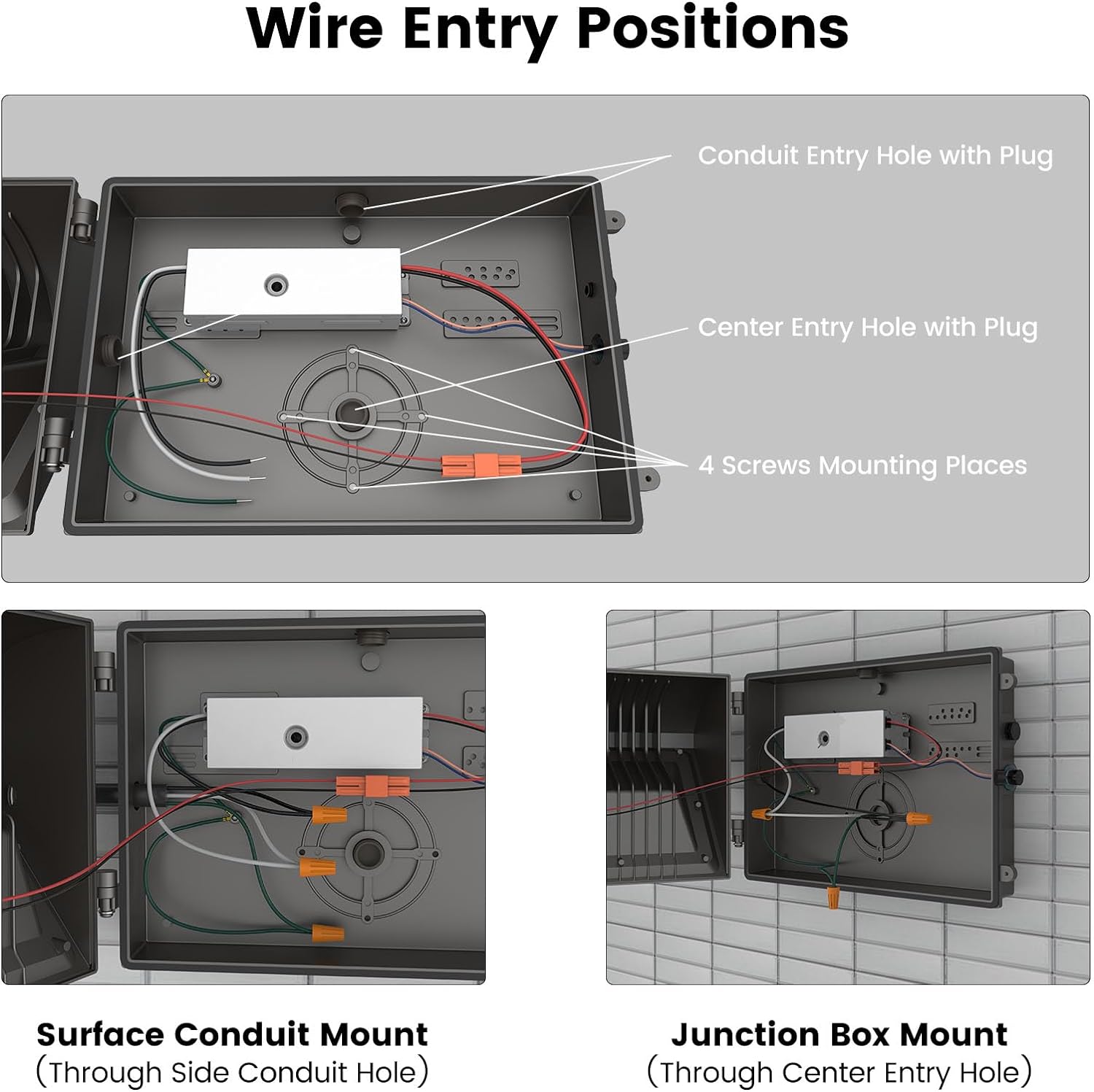 Wire Entry Positions

Conduit Entry Hole with Plug

Center Entry Hole with Plug

4 Screws Mounting Places

Surface Conduit Mount
(Through Side Conduit Hole)

Junction Box Mount
(Through Center Entry Hole)