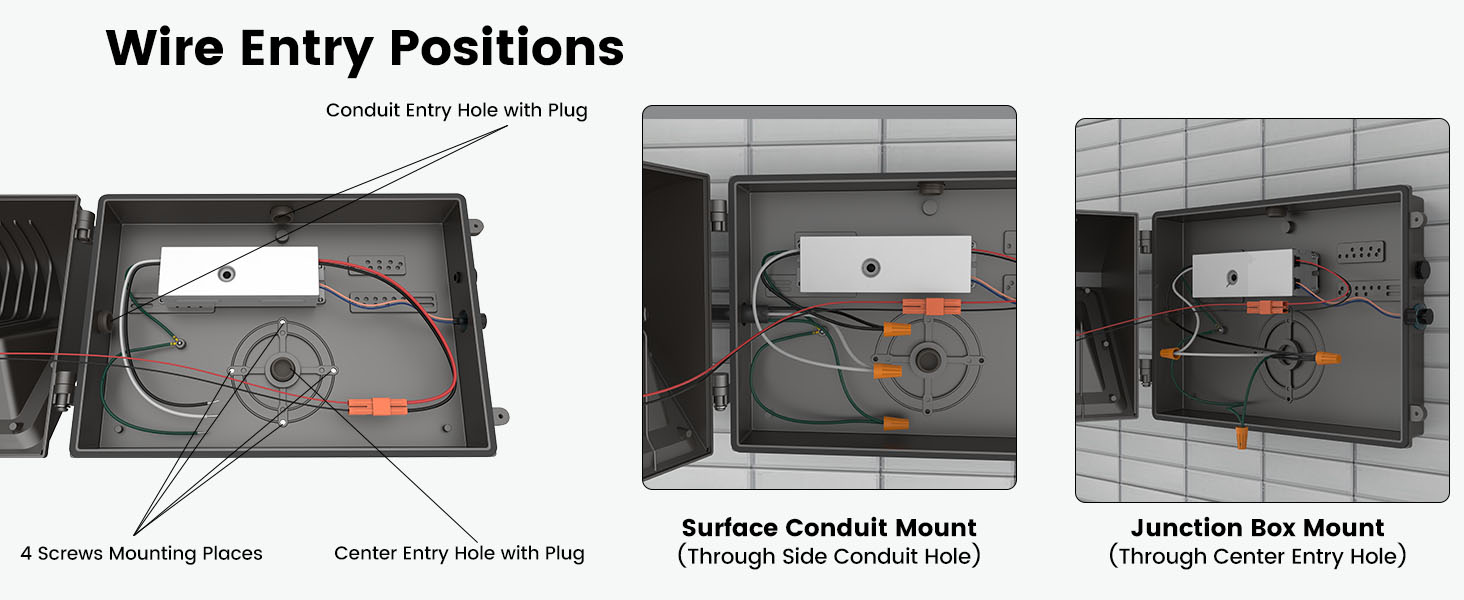 Wire Entry Positions

Conduit Entry Hole with Plug

4 Screws Mounting Places

Center Entry Hole with Plug

Surface Conduit Mount
(Through Side Conduit Hole)

Junction Box Mount
(Through Center Entry Hole)