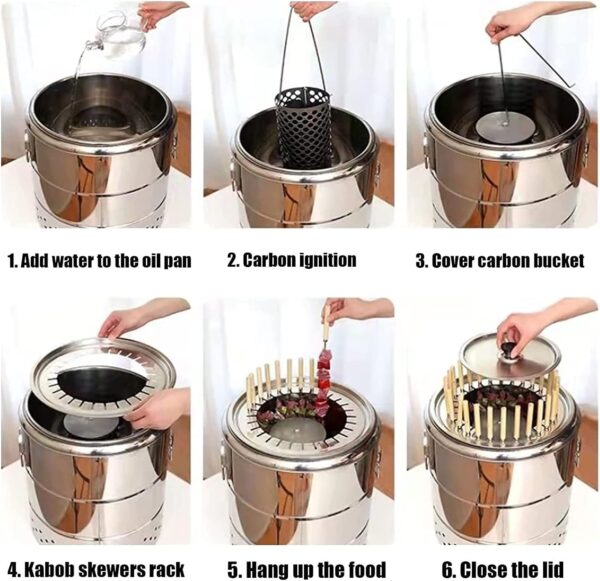 1. Add water to the oil pan

2. Carbon ignition

3. Cover carbon bucket

4. Kabob skewers rack

5. Hang up the food

6. Close the lid