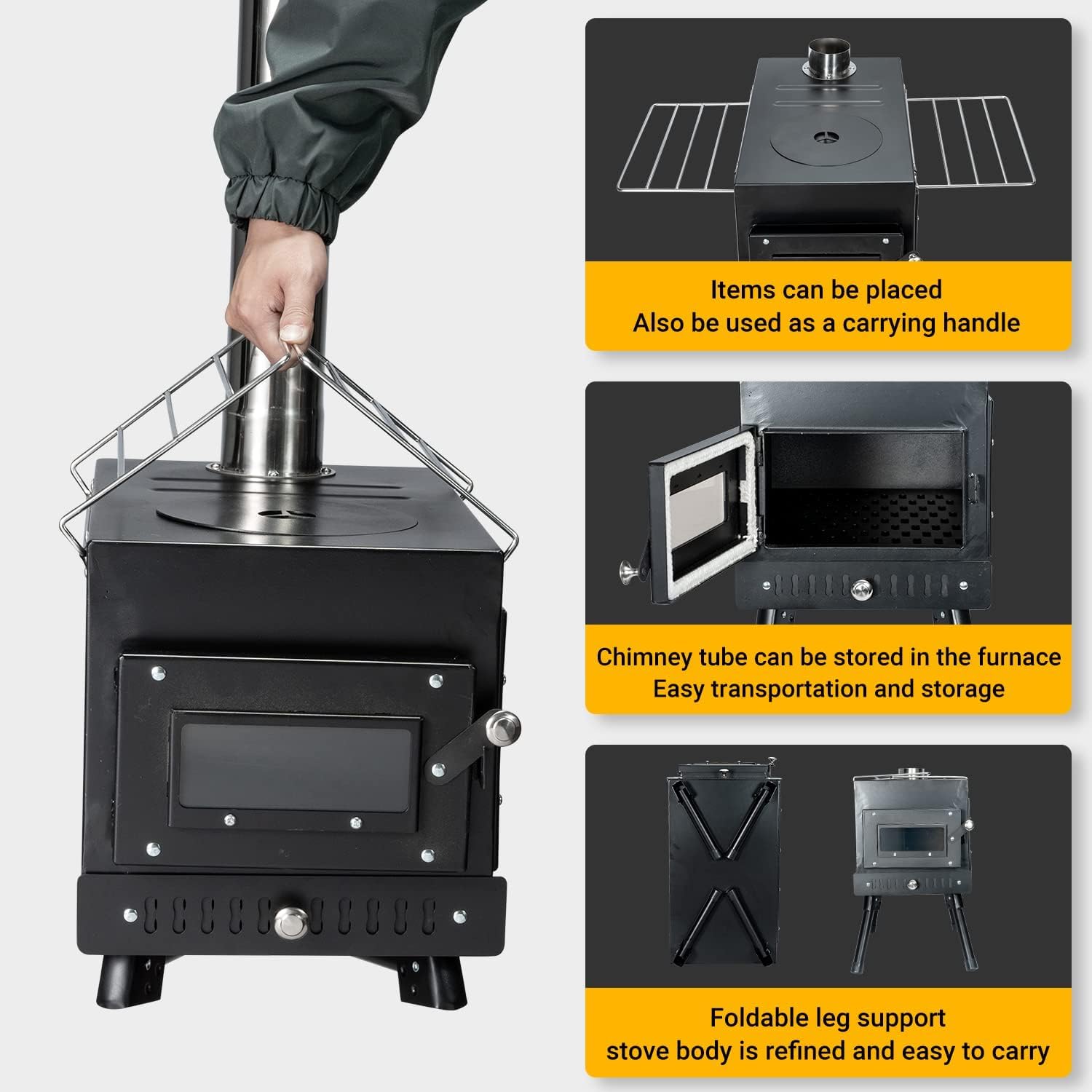 Items can be placed
Also be used as a carrying handle

Chimney tube can be stored in the furnace
Easy transportation and storage

Foldable leg support
stove body is refined and easy to carry