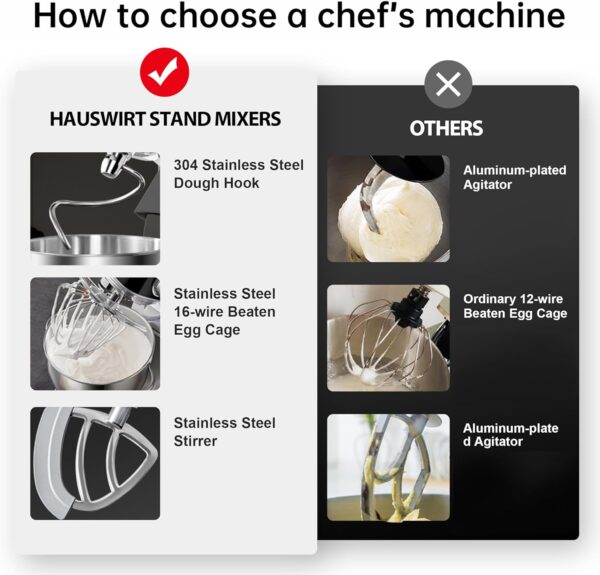 How to choose a chef's machine

HAUSWIRT STAND MIXERS

304 Stainless Steel Dough Hook

Stainless Steel 16-wire Beaten Egg Cage

Stainless Steel Stirrer

OTHERS

Aluminum-plated Agitator

Ordinary 12-wire Beaten Egg Cage

Aluminum-plate d Agitator