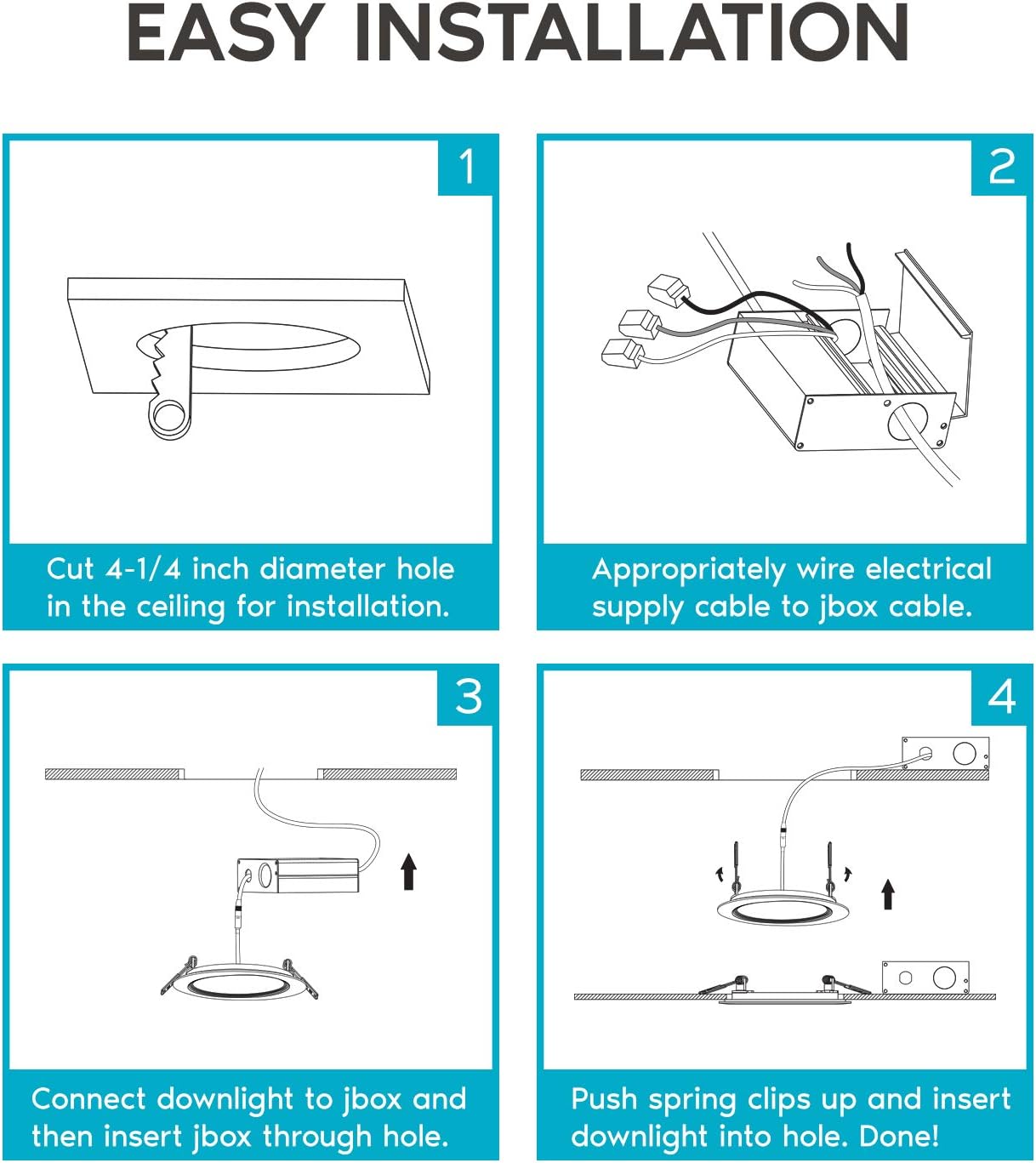 EASY INSTALLATION

1

Cut 4-1/4 inch diameter hole in the ceiling for installation.

2

Appropriately wire electrical supply cable to jbox cable.

3

Connect downlight to jbox and then insert jbox through hole.

4

Push spring clips up and insert downlight into hole. Done!