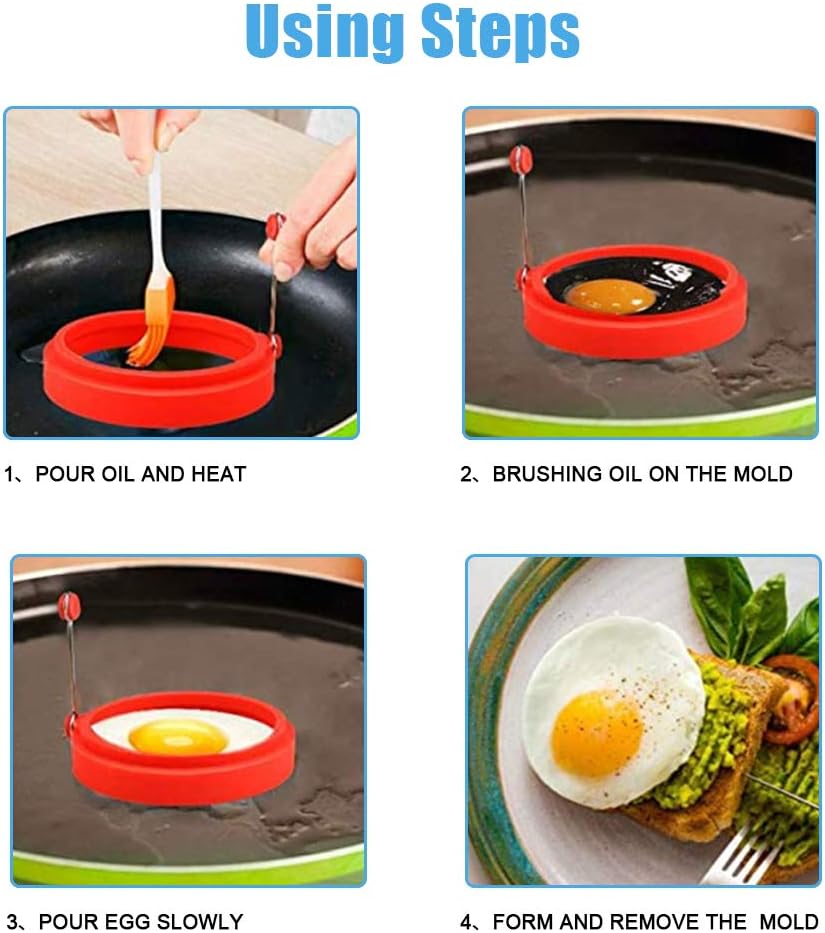 Using Steps

1、POUR OIL AND HEAT

2、BRUSHING OIL ON THE MOLD

3、POUR EGG SLOWLY

4、FORM AND REMOVE THE MOLD