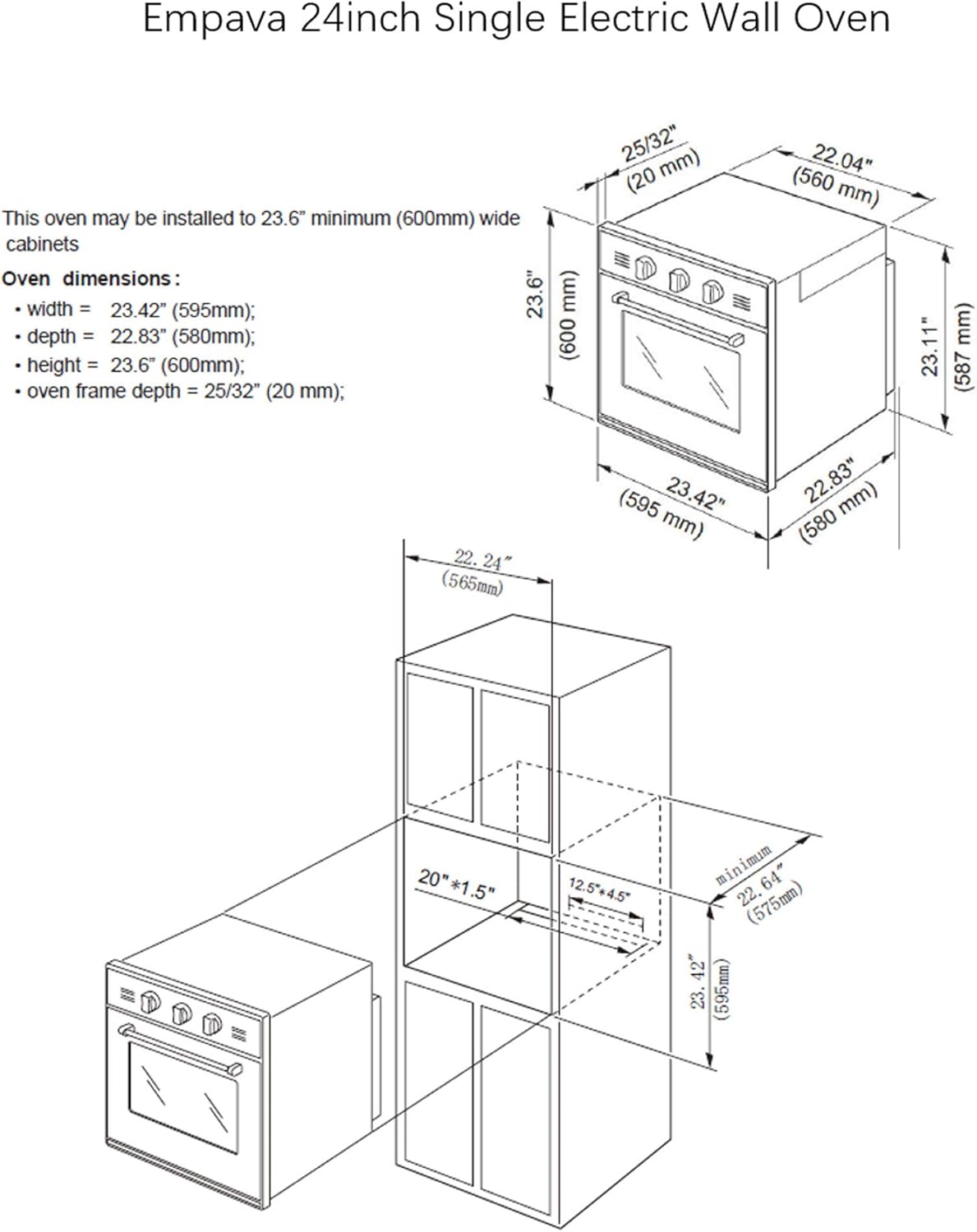 Empava 24inch Single Electric Wall Oven

This oven may be installed to 23.6” minimum (600mm) wide cabinets

Oven dimensions:

• width = 23.42” (595mm);
• depth = 22.83” (580mm);
• height = 23.6” (600mm);
• oven frame depth = 25/32” (20 mm);

25/32"
(20 mm)

22.04"
(560 mm)

23.6"
(600 mm)

23.11"
(587 mm)

23.42"
(595 mm)

22.83"
(580 mm)

22.24"
(565mm)

20"*1.5"

12.5"*4.5"

minimum
22.64"
(575mm)

23.42"
(595mm)