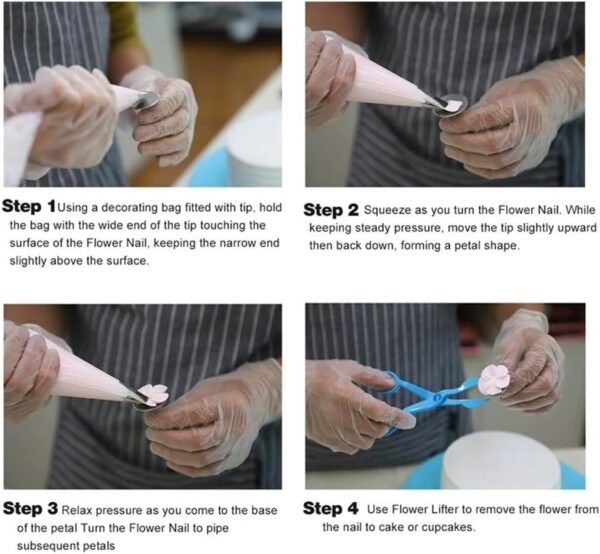 Step 1 Using a decorating bag fitted with tip, hold the bag with the wide end of the tip touching the surface of the Flower Nail, keeping the narrow end slightly above the surface.

Step 2 Squeeze as you turn the Flower Nail. While keeping steady pressure, move the tip slightly upward then back down, forming a petal shape.

Step 3 Relax pressure as you come to the base of the petal Turn the Flower Nail to pipe subsequent petals

Step 4 Use Flower Lifter to remove the flower from the nail to cake or cupcakes.