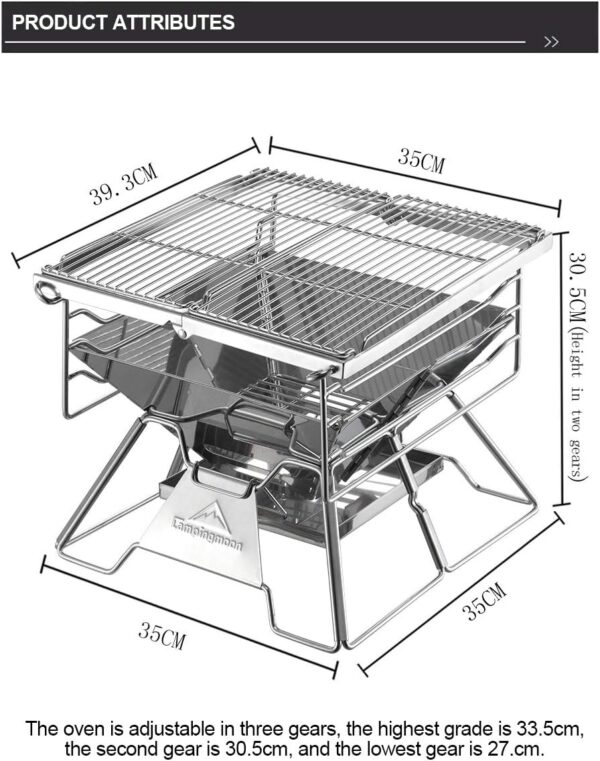 PRODUCT ATTRIBUTES

>>

39.3CM

35CM

30.5CM(Height in two gears)

Campingmoon

35CM

35CM

The oven is adjustable in three gears, the highest grade is 33.5cm, the second gear is 30.5cm, and the lowest gear is 27.cm.