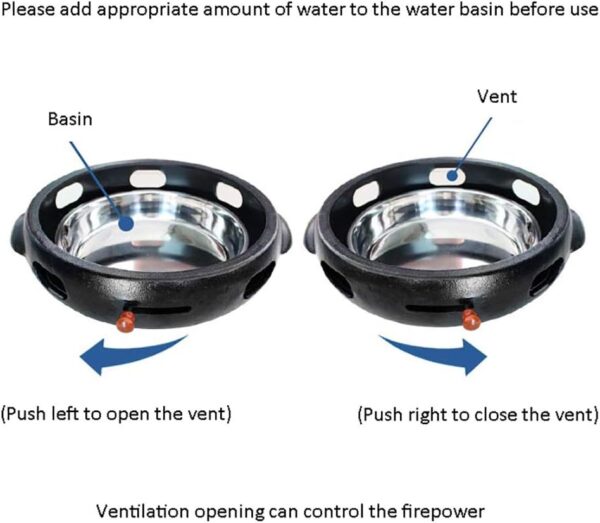 Please add appropriate amount of water to the water basin before use

Basin

Vent

(Push left to open the vent)

(Push right to close the vent)

Ventilation opening can control the firepower