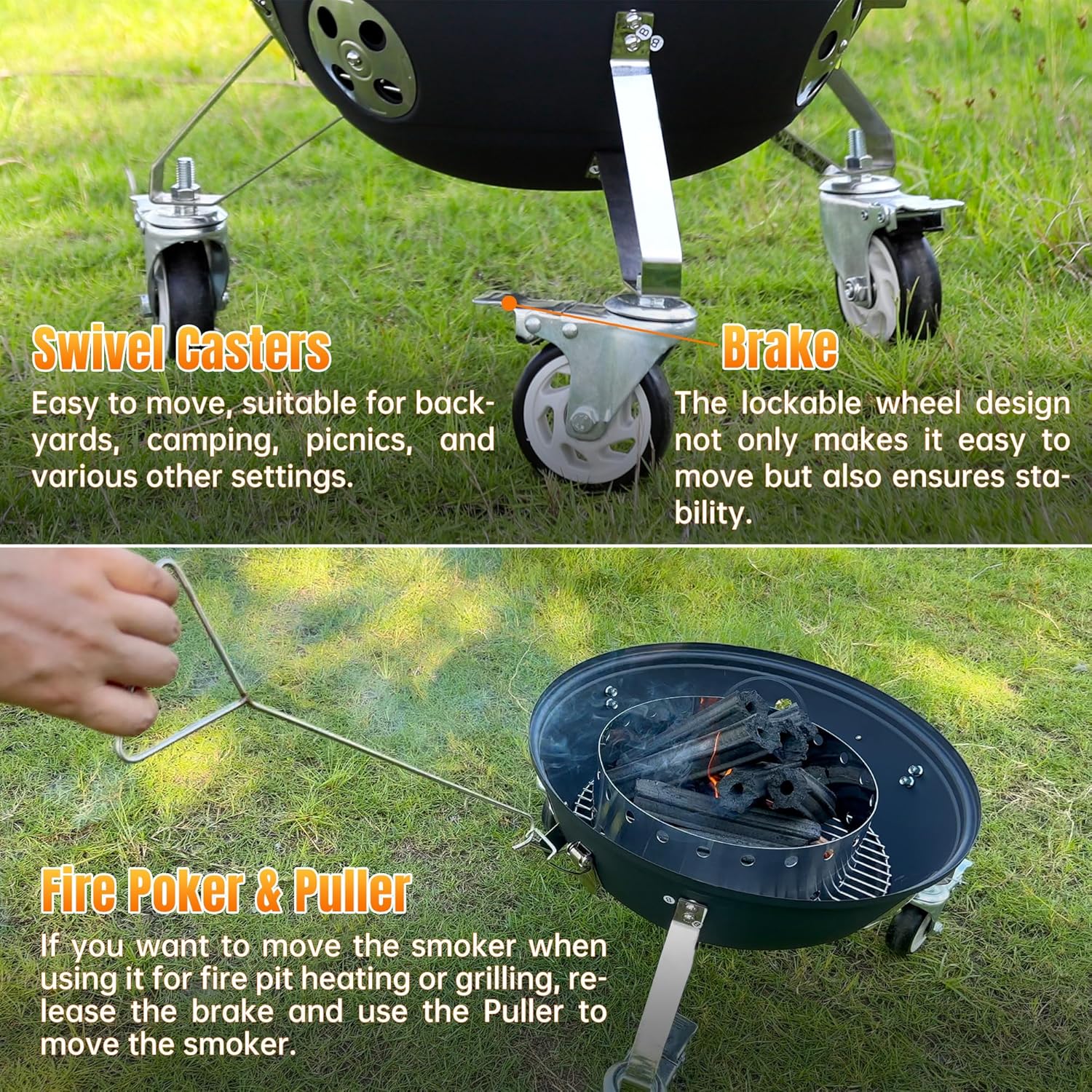 Swivel Casters

Easy to move, suitable for backyards, camping, picnics, and various other settings.

Brake

The lockable wheel design not only makes it easy to move but also ensures stability.

Fire Poker & Puller

If you want to move the smoker when using it for fire pit heating or grilling, release the brake and use the Puller to move the smoker.