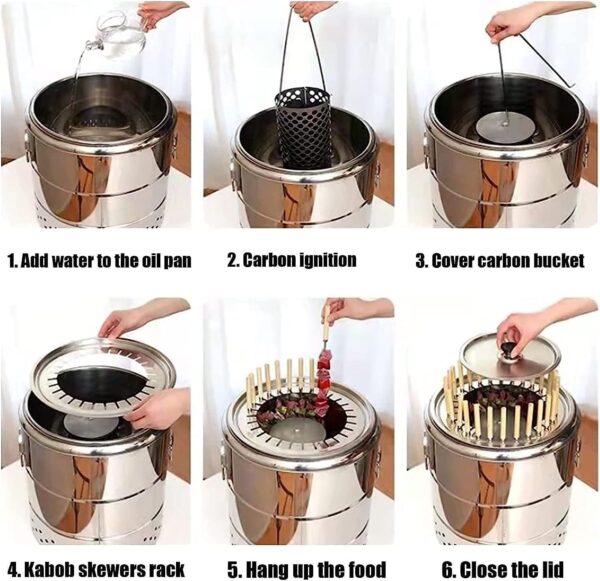 1. Add water to the oil pan

2. Carbon ignition

3. Cover carbon bucket

4. Kabob skewers rack

5. Hang up the food

6. Close the lid