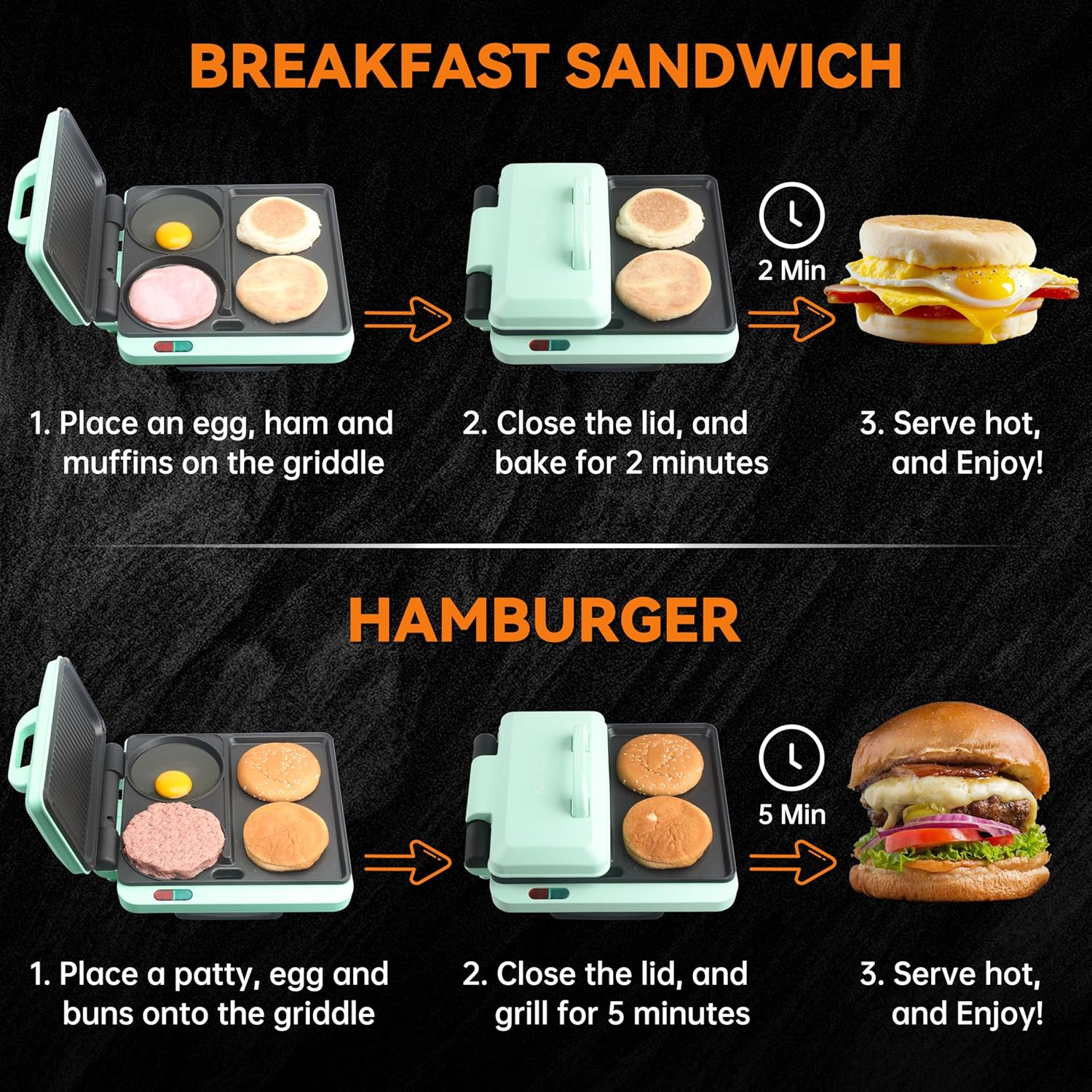 BREAKFAST SANDWICH

2 Min

1. Place an egg, ham and muffins on the griddle

2. Close the lid, and bake for 2 minutes

3. Serve hot, and Enjoy!

HAMBURGER

5 Min

1. Place a patty, egg and buns onto the griddle

2. Close the lid, and grill for 5 minutes

3. Serve hot, and Enjoy!