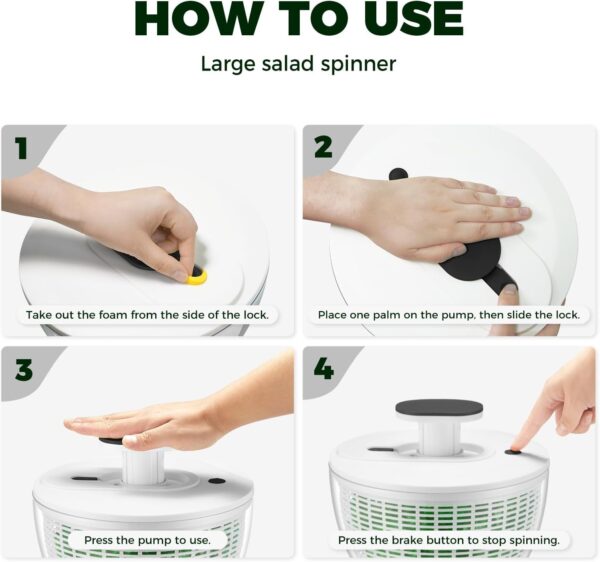 HOW TO USE

Large salad spinner

1

Take out the foam from the side of the lock.

2

Place one palm on the pump, then slide the lock.

3

Press the pump to use.

4

Press the brake button to stop spinning.