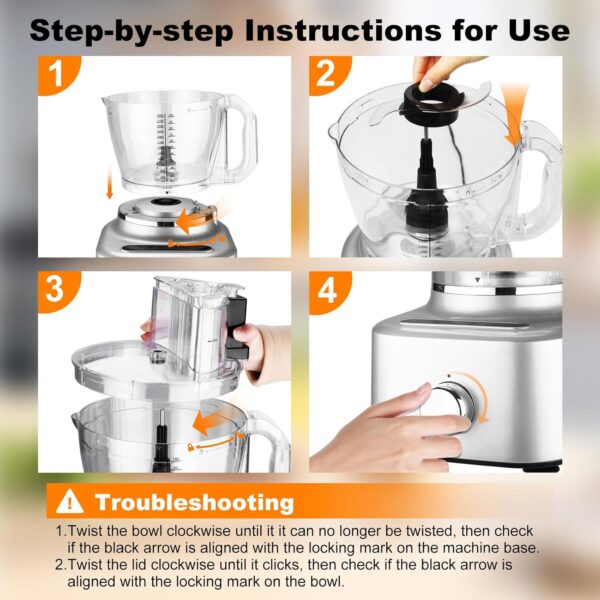 Step-by-step Instructions for Use

1

2

3

4

Troubleshooting

1.Twist the bowl clockwise until it it can no longer be twisted, then check if the black arrow is aligned with the locking mark on the machine base.
2.Twist the lid clockwise until it clicks, then check if the black arrow is aligned with the locking mark on the bowl.