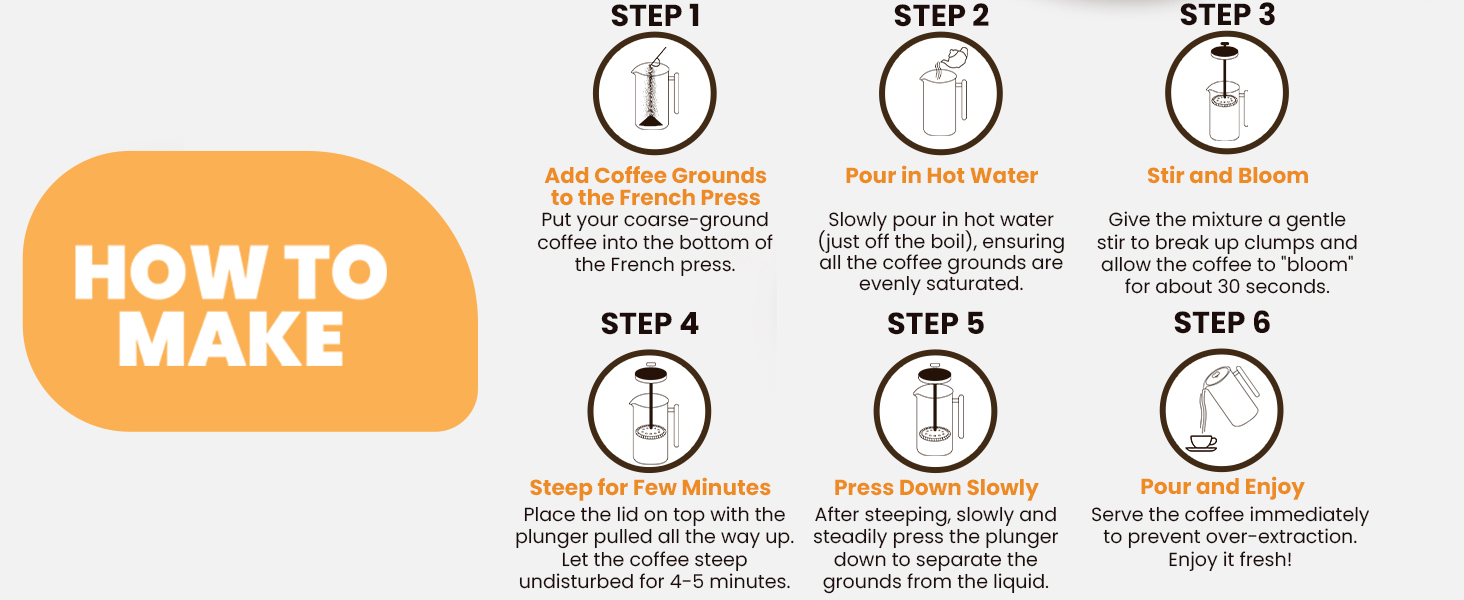 HOW TO MAKE

STEP 1

Add Coffee Grounds to the French Press

Put your coarse-ground coffee into the bottom of the French press.

STEP 2

Pour in Hot Water

Slowly pour in hot water (just off the boil), ensuring all the coffee grounds are evenly saturated.

STEP 3

Stir and Bloom

Give the mixture a gentle stir to break up clumps and allow the coffee to "bloom" for about 30 seconds.

STEP 4

Steep for Few Minutes

Place the lid on top with the plunger pulled all the way up. Let the coffee steep undisturbed for 4-5 minutes.

STEP 5

Press Down Slowly

After steeping, slowly and steadily press the plunger down to separate the grounds from the liquid.

STEP 6

Pour and Enjoy

Serve the coffee immediately to prevent over-extraction. Enjoy it fresh!