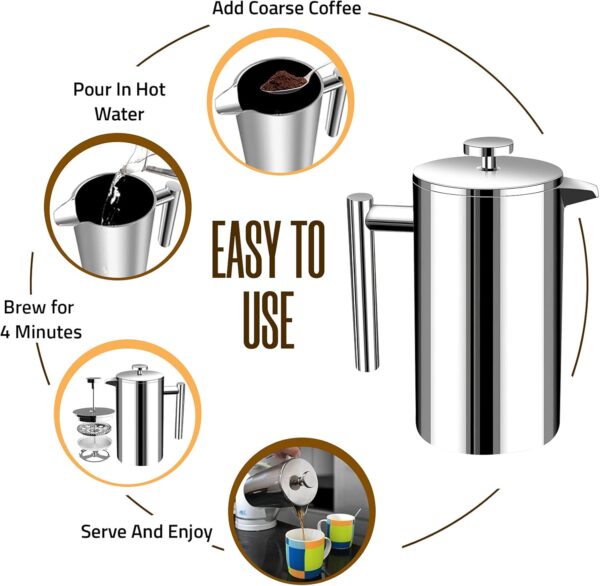 Add Coarse Coffee

Pour In Hot Water

EASY TO USE

Brew for 4 Minutes

Serve And Enjoy