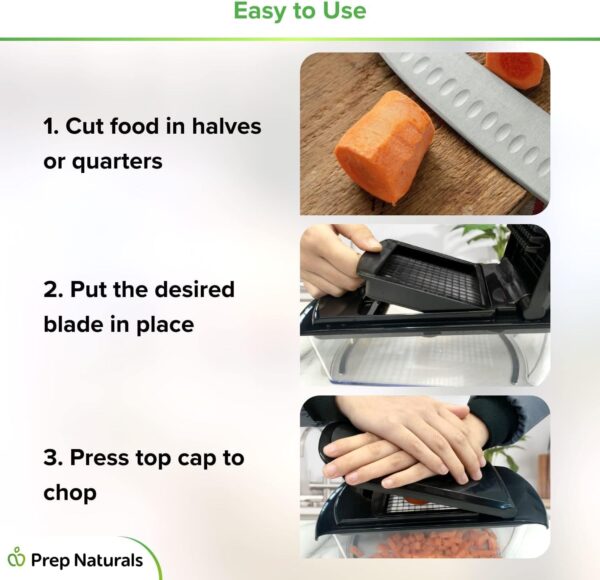 Easy to Use

1. Cut food in halves or quarters

2. Put the desired blade in place

3. Press top cap to chop

Prep Naturals