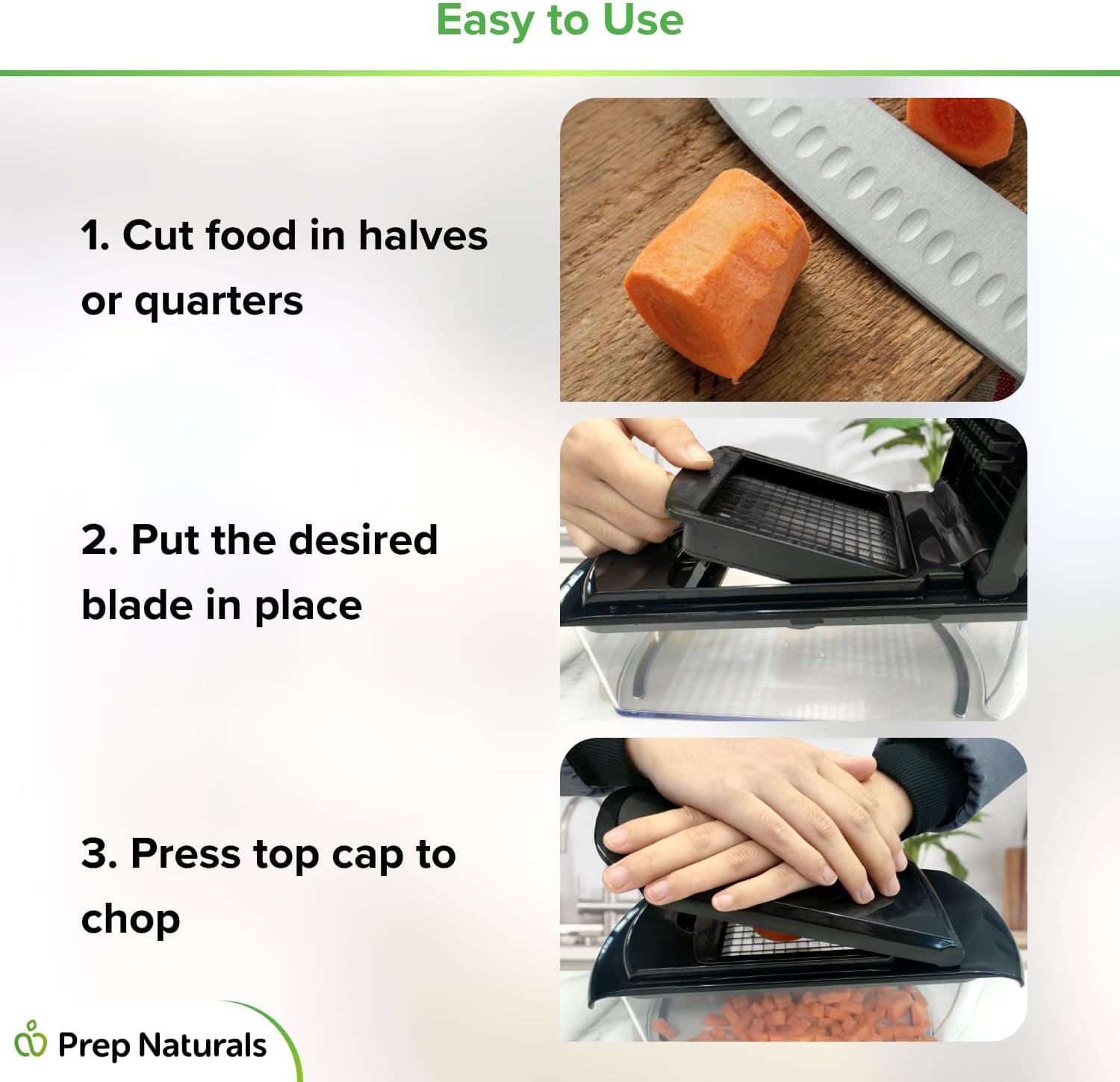 Easy to Use

1. Cut food in halves or quarters

2. Put the desired blade in place

3. Press top cap to chop

Prep Naturals