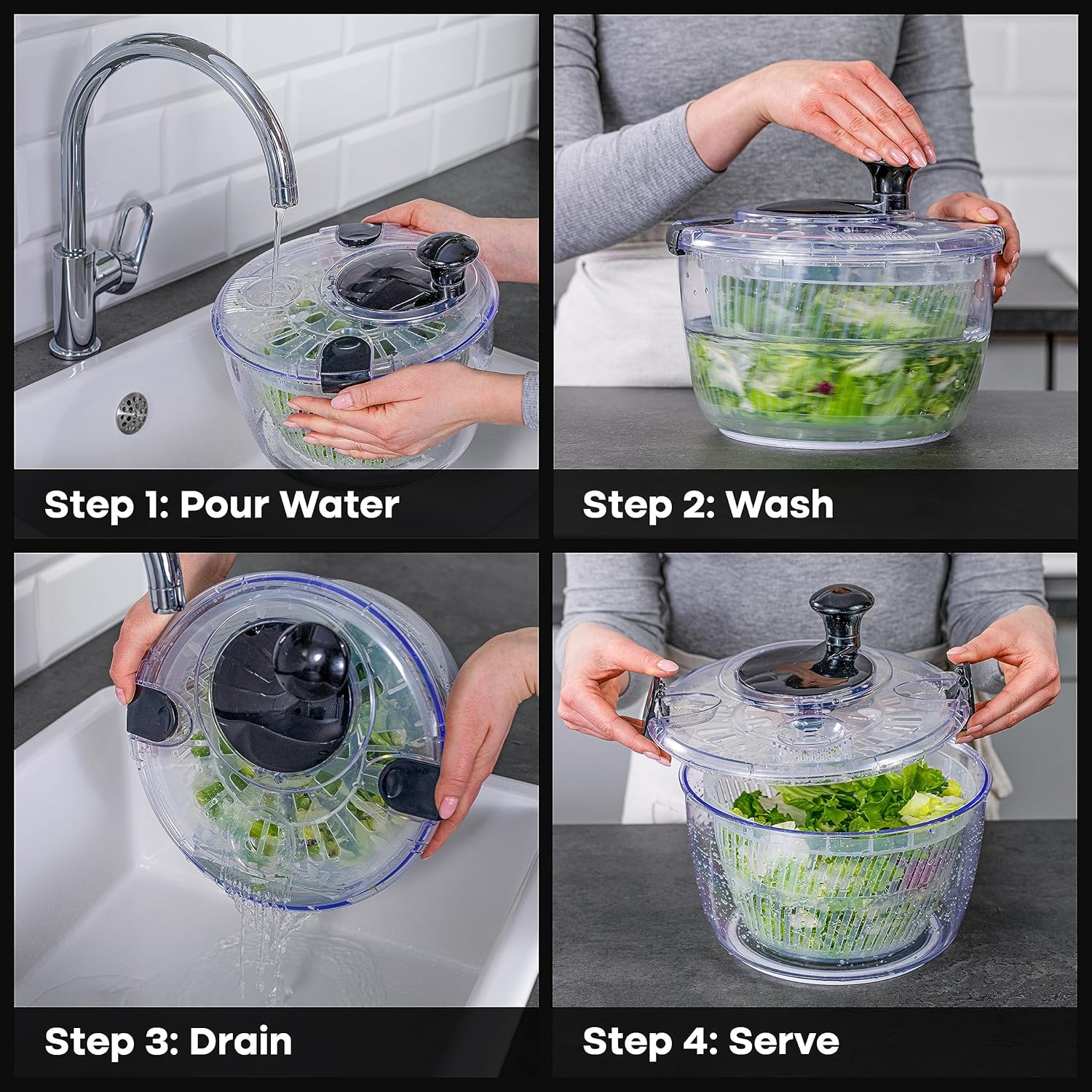 Step 1: Pour Water

Step 2: Wash

Step 3: Drain

Step 4: Serve